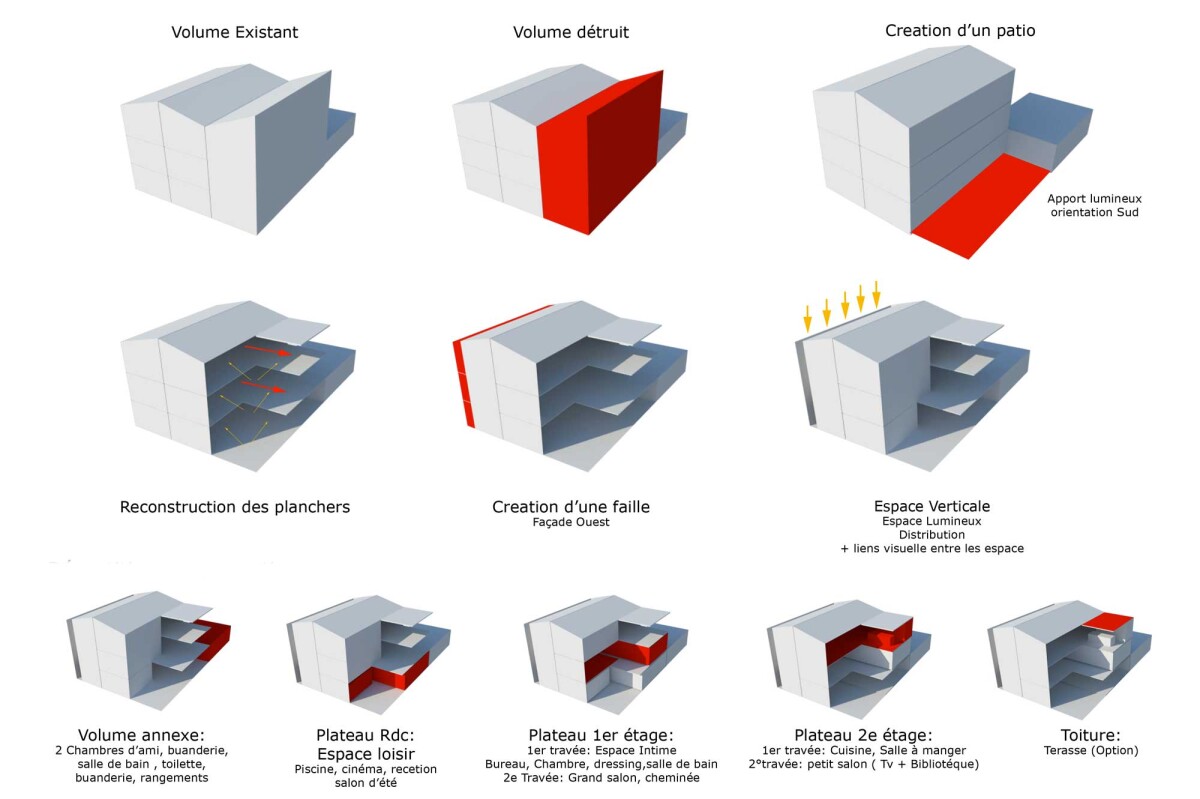 Volume Existant

Volume détruit

Creation d'un patio

Apport lumineux
orientation Sud

Reconstruction des planchers

Creation d'une faille
Façade Ouest

Espace Verticale
Espace Lumineux
Distribution
+ liens visuelle entre les espace

Volume annexe:
2 Chambres d'ami, buanderie, salle de bain , toilette, buanderie, rangements

Plateau Rdc:
Espace loisir
Piscine, cinéma, recetion salon d'été

Plateau 1er étage:
1er travée: Espace Intime
Bureau, Chambre, dressing,salle de bain
2e Travée: Grand salon, cheminée

Plateau 2e étage:
1er travée: Cuisine, Salle à manger
2°travée: petit salon ( Tv + Bibliotéque)

Toiture:
Terasse (Option)